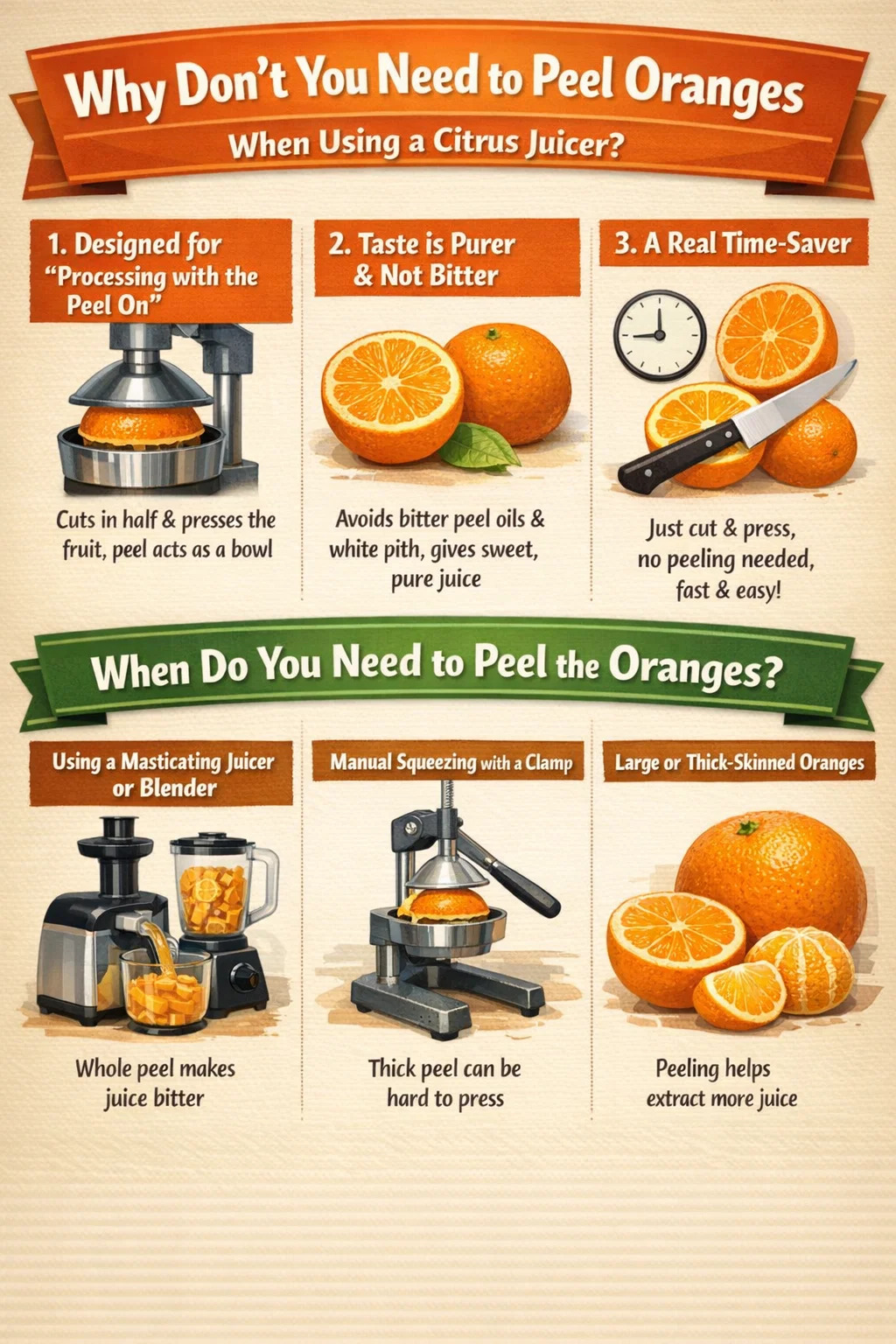 Why Don't You Need to Peel Oranges

When Using a Citrus Juicer?

1. Designed for "Processing with the Peel On"

Cuts in half & presses the fruit, peel acts as a bowl

2. Taste is Purer & Not Bitter

Avoids bitter peel oils & white pith, gives sweet, pure juice

3. A Real Time-Saver

Just cut & press, no peeling needed, fast & easy!

When Do You Need to Peel the Oranges?

Using a Masticating Juicer or Blender

Whole peel makes juice bitter

Manual Squeezing with a Clamp

Thick peel can be hard to press

Large or Thick-Skinned Oranges

Peeling helps extract more juice